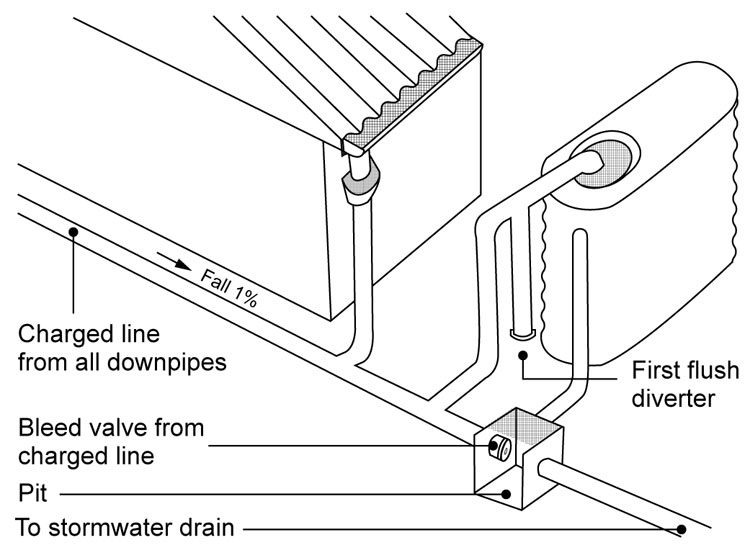 Fall 1%

Charged line from all downpipes

First flush diverter

Bleed valve from charged line

Pit

To stormwater drain